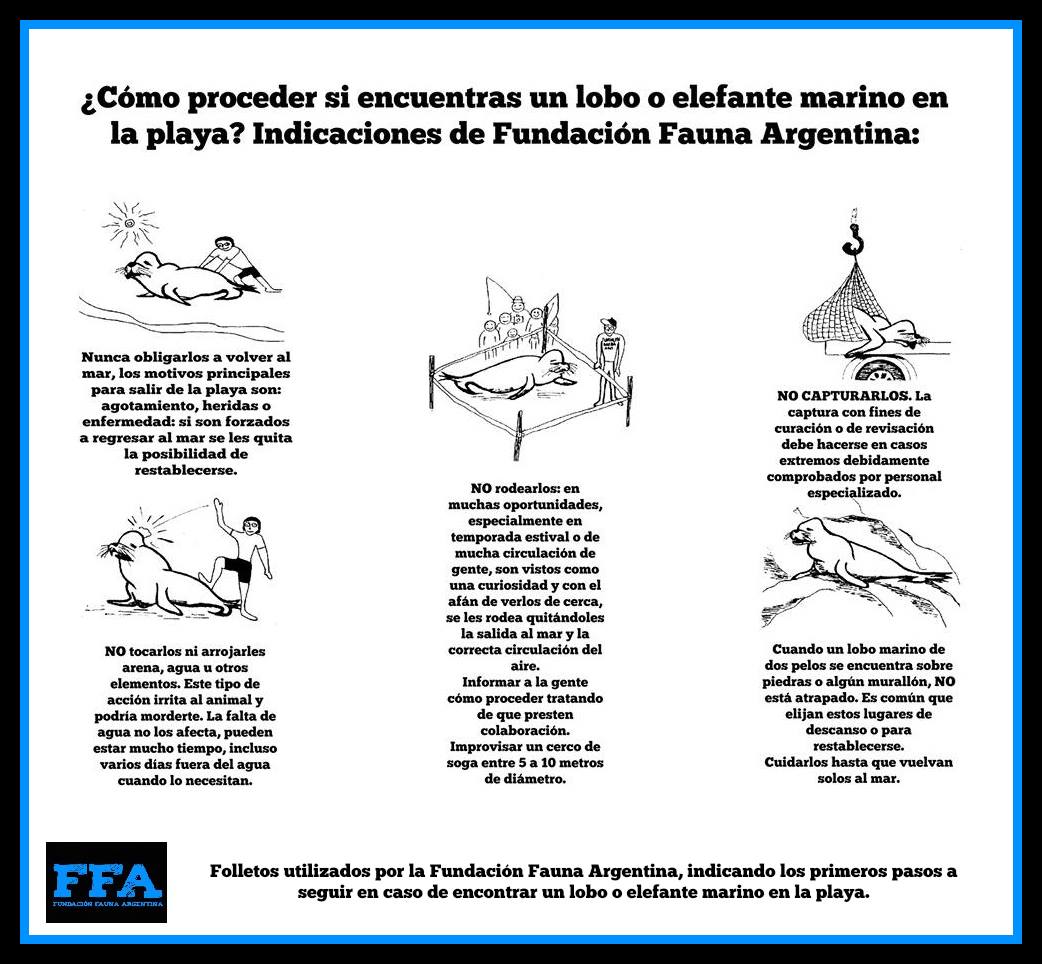 ¿Cómo proceder si encuentras un lobo o elefante marino en la playa? Indicaciones de Fundación Fauna Argentina:

Nunca obligarlos a volver al mar, los motivos principales para salir de la playa son: agotamiento, heridas o enfermedad: si son forzados a regresar al mar se les quita la posibilidad de restablecerse.

NO tocarlos ni arrojarles arena, agua u otros elementos. Este tipo de acción irrita al animal y podría morderte. La falta de agua no los afecta, pueden estar mucho tiempo, incluso varios días fuera del agua cuando lo necesitan.

NO rodearlos: en muchas oportunidades, especialmente en temporada estival o de mucha circulación de gente, son vistos como una curiosidad y con el afán de verlos de cerca, se les rodea quitándoles la salida al mar y la correcta circulación del aire.
Informar a la gente cómo proceder tratando de que presten colaboración.
Improvisar un cerco de soga entre 5 a 10 metros de diámetro.

NO CAPTURARLOS. La captura con fines de curación o de revisación debe hacerse en casos extremos debidamente comprobados por personal especializado.

Cuando un lobo marino de dos pelos se encuentra sobre piedras o algún murallón, NO está atrapado. Es común que elijan estos lugares de descanso o para restablecerse.
Cuidarlos hasta que vuelvan solos al mar.

FFA
FUNDACIÓN FAUNA ARGENTINA

Folletos utilizados por la Fundación Fauna Argentina, indicando los primeros pasos a seguir en caso de encontrar un lobo o elefante marino en la playa.